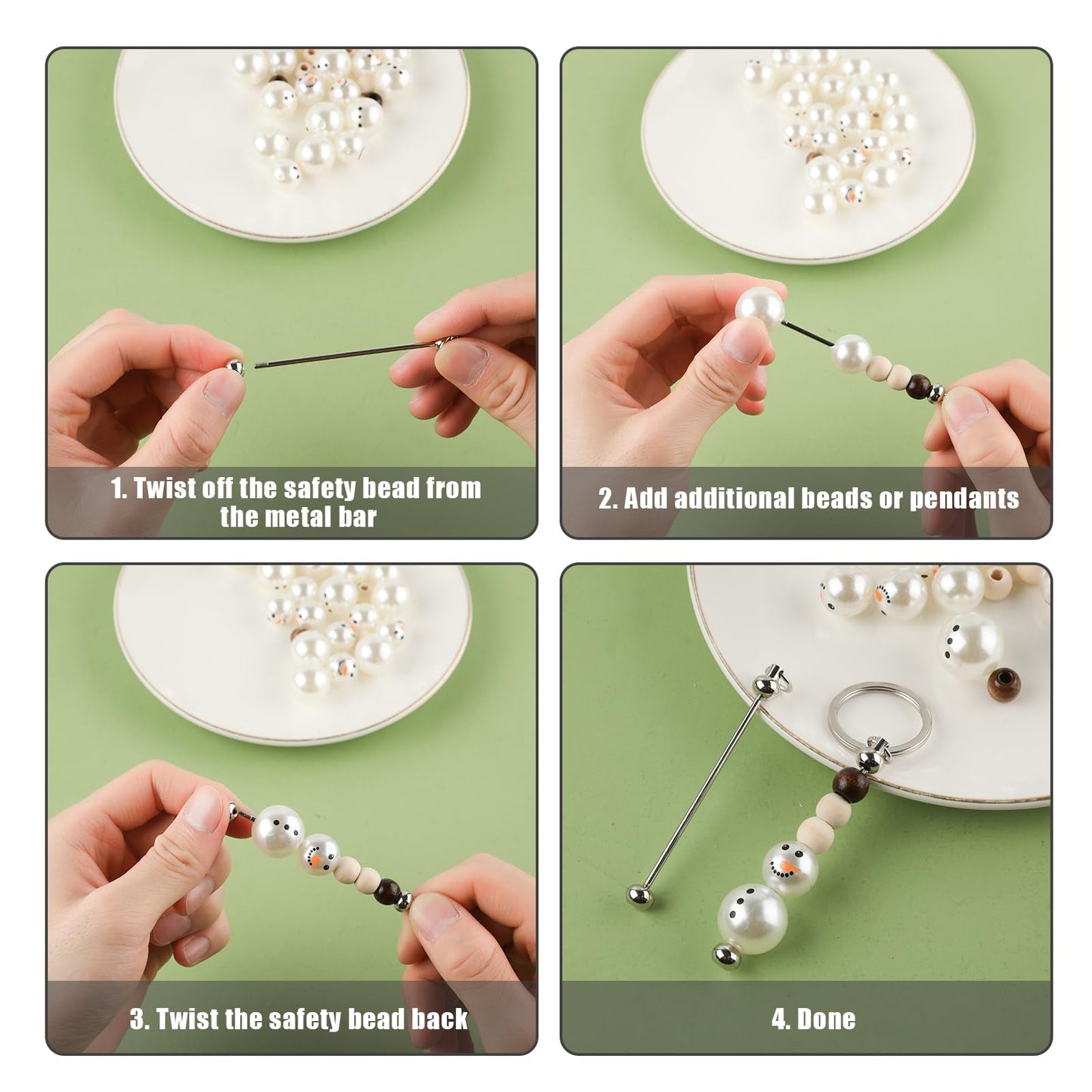 1. Twist off the safety bead from the metal bar

2. Add additional beads or pendants

3. Twist the safety bead back

4. Done