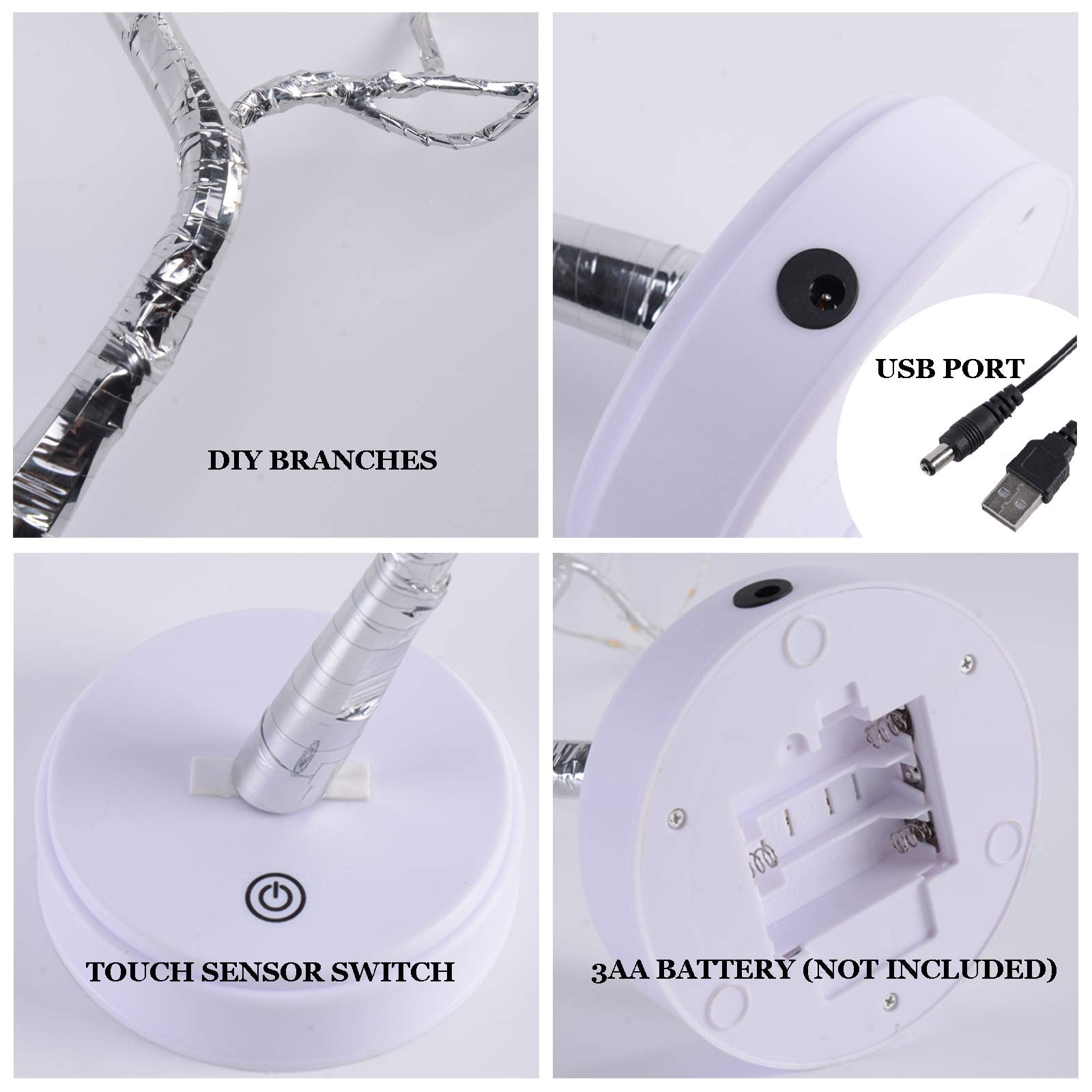 DIY BRANCHES

USB PORT

TOUCH SENSOR SWITCH

3AA BATTERY (NOT INCLUDED)