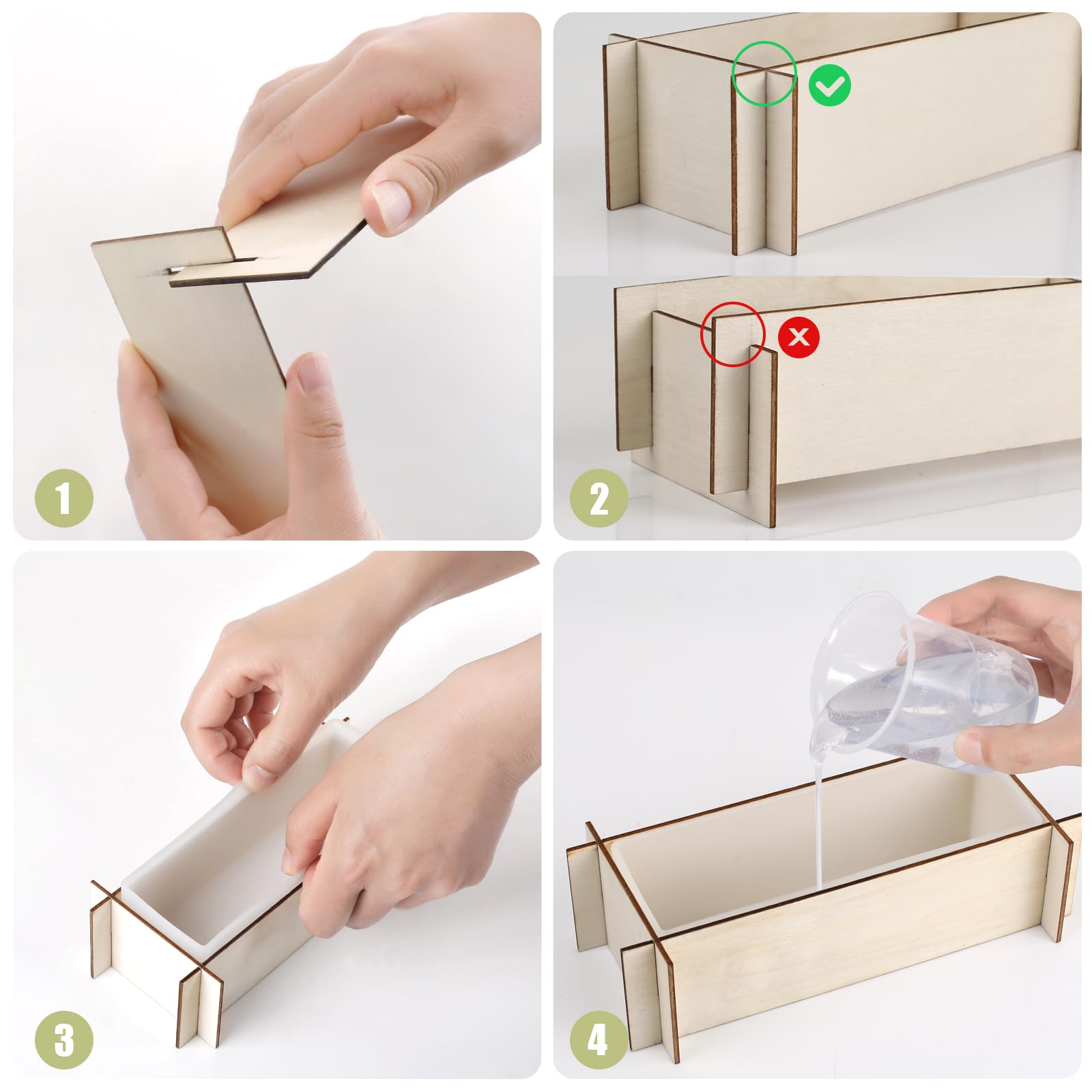 1

2

3

4